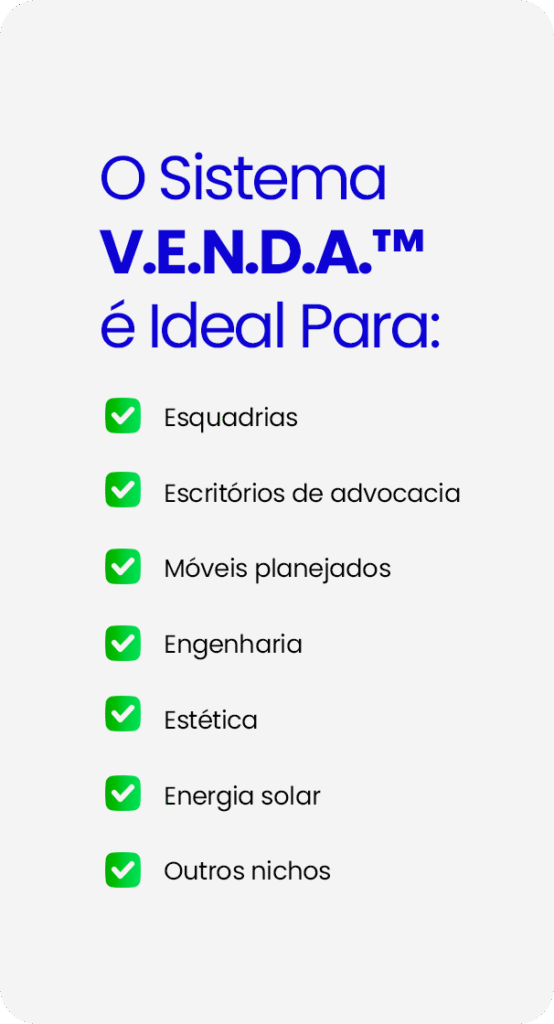 O Sistema
V.E.N.D.A.™
é Ideal Para:

☑ Esquadrias

☑ Escritórios de advocacia

☑ Móveis planejados

☑ Engenharia

☑ Estética

☑ Energia solar

☑ Outros nichos